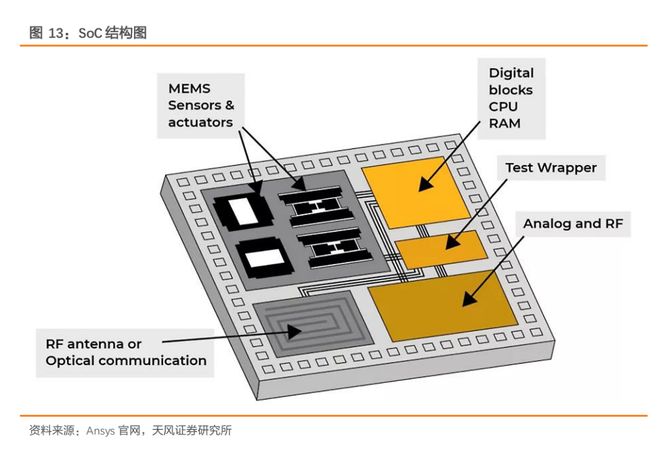 图 13：SoC 结构图

MEMS Sensors & actuators

Digital blocks CPU RAM

Test Wrapper

Analog and RF

RF antenna or Optical communication

资料来源：Ansys 官网，天风证券研究所